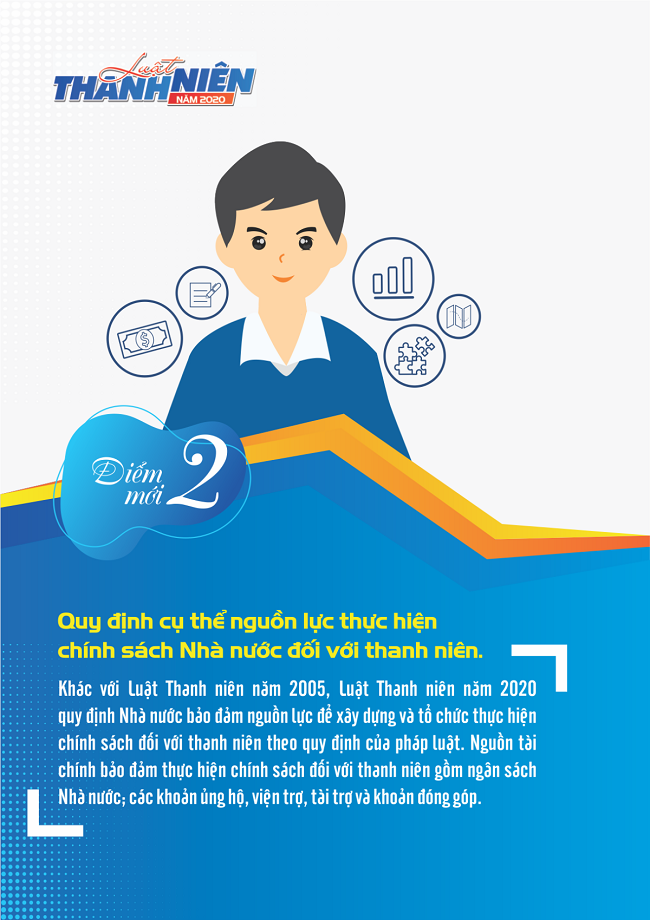 Luật THANH NIÊN NĂM 2020

Điểm mới 2

Quy định cụ thể nguồn lực thực hiện chính sách Nhà nước đối với thanh niên.

Khác với Luật Thanh niên năm 2005, Luật Thanh niên năm 2020 quy định Nhà nước bảo đảm nguồn lực để xây dựng và tổ chức thực hiện chính sách đối với thanh niên theo quy định của pháp luật. Nguồn tài chính bảo đảm thực hiện chính sách đối với thanh niên gồm ngân sách Nhà nước; các khoản ủng hộ, viện trợ, tài trợ và khoản đóng góp.